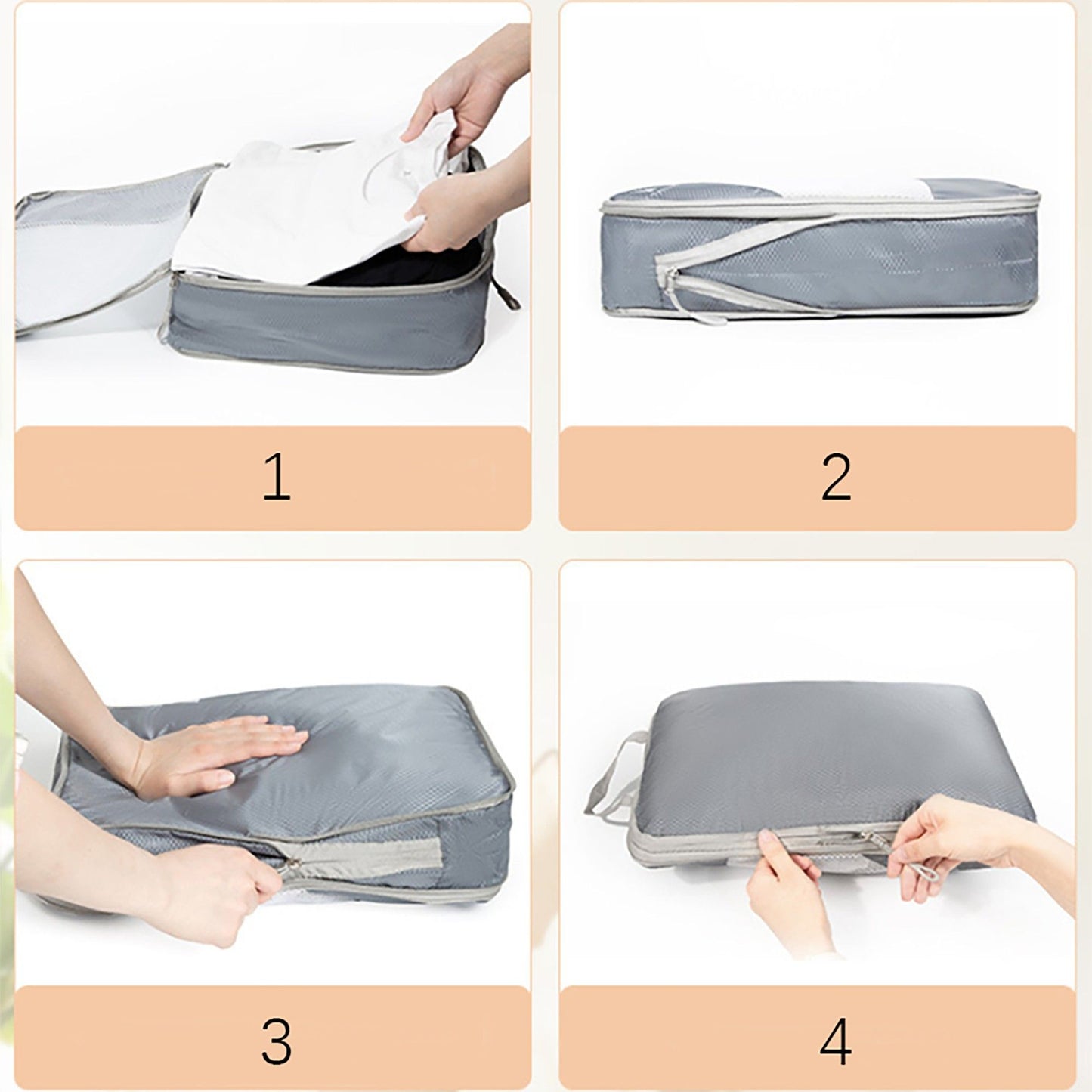 1

2

3

4