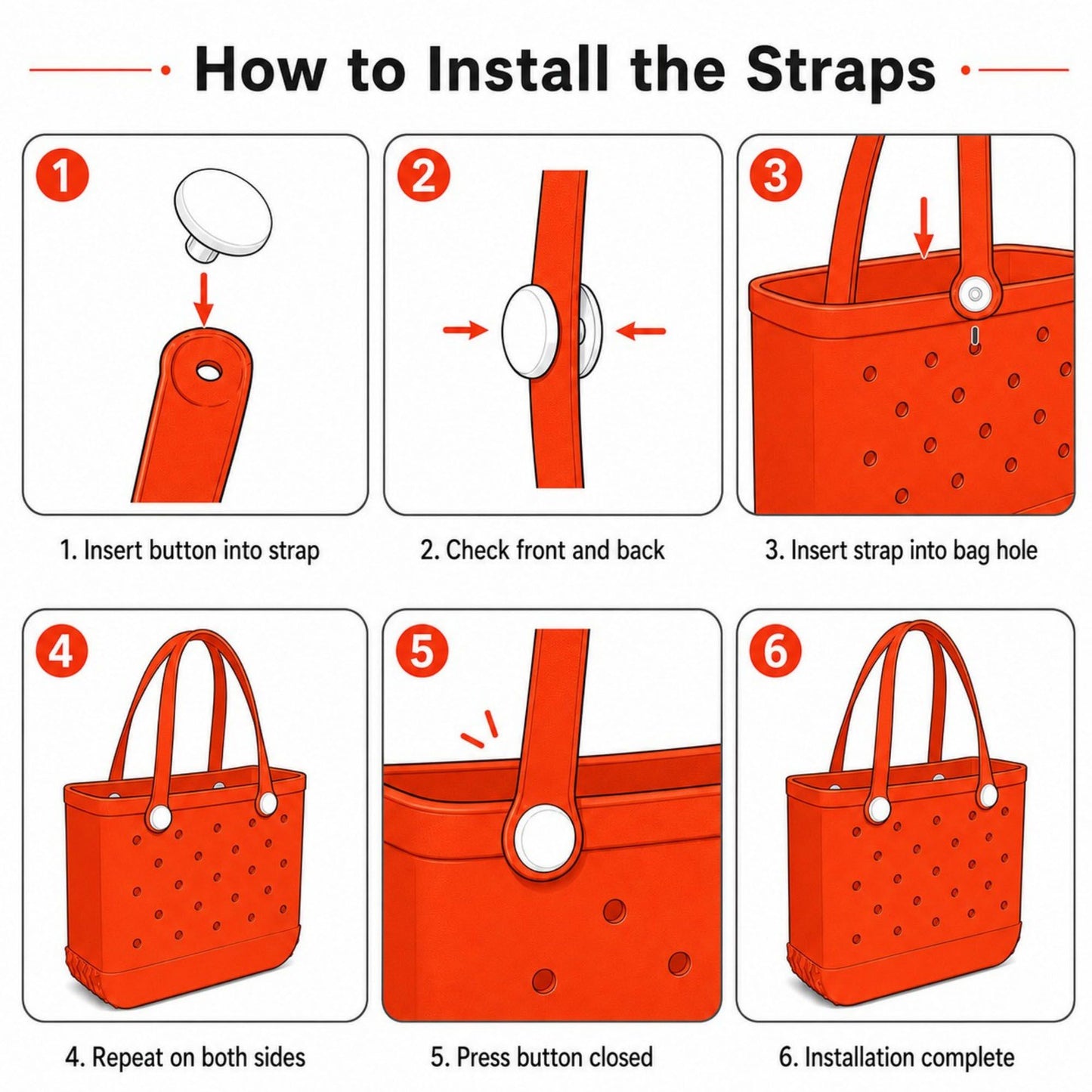 How to Install the Straps

1

2

3

1. Insert button into strap

2. Check front and back

3. Insert strap into bag hole

4

5

6

4. Repeat on both sides

5. Press button closed

6. Installation complete