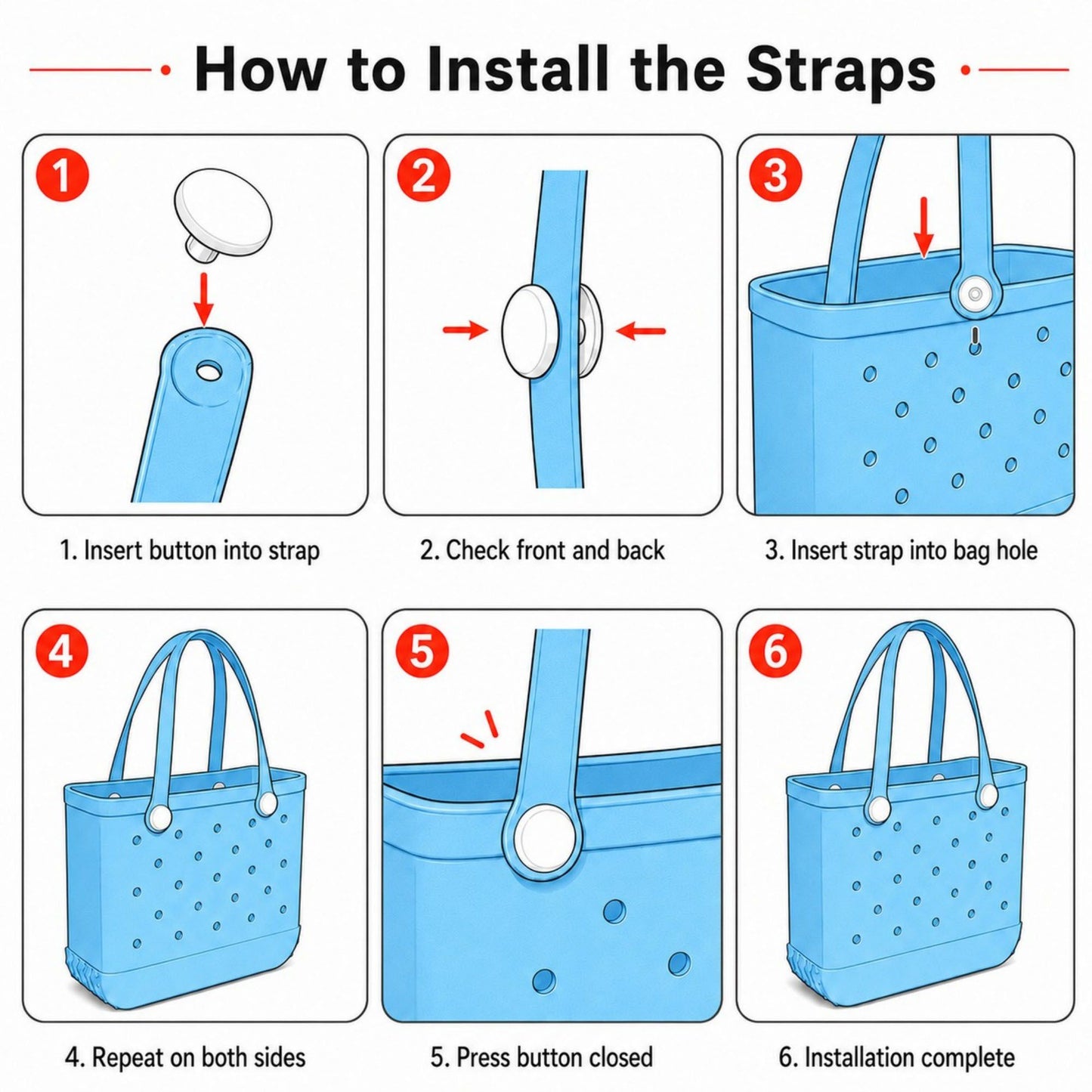 How to Install the Straps

1

2

3

1. Insert button into strap

2. Check front and back

3. Insert strap into bag hole

4

5

6

4. Repeat on both sides

5. Press button closed

6. Installation complete