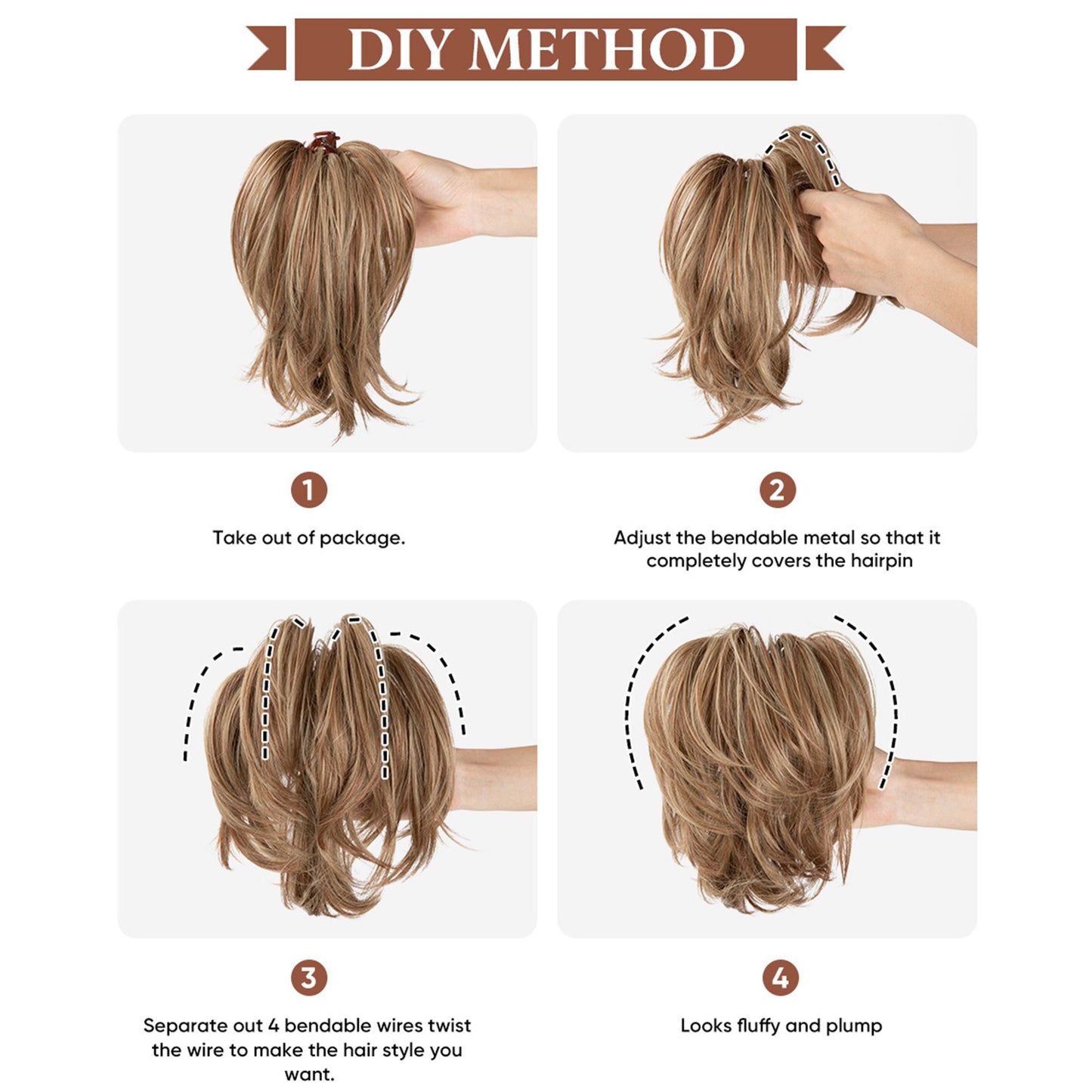 DIY METHOD

1

Take out of package.

2

Adjust the bendable metal so that it completely covers the hairpin

3

Separate out 4 bendable wires twist the wire to make the hair style you want.

4

Looks fluffy and plump