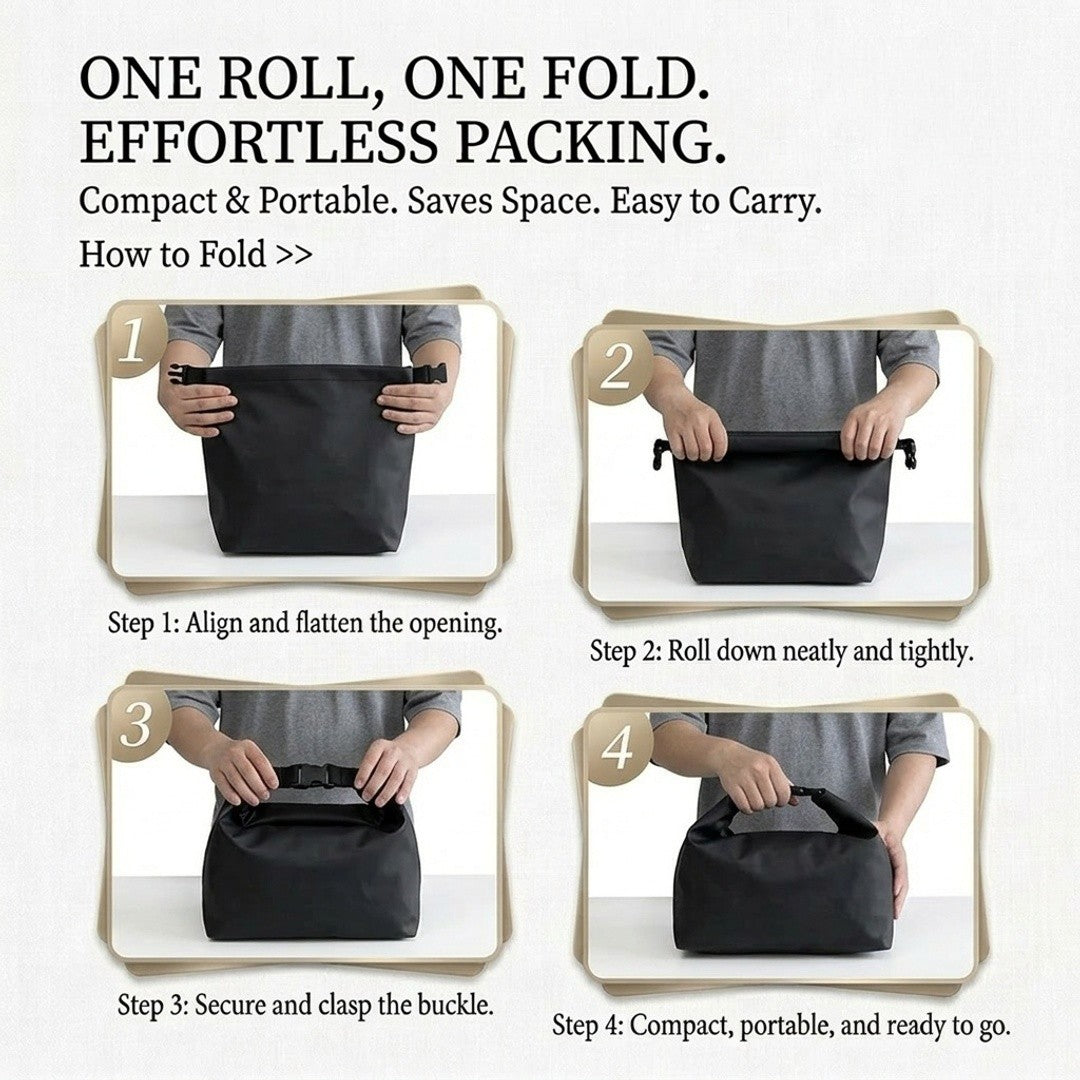 ONE ROLL, ONE FOLD.
EFFORTLESS PACKING.

Compact & Portable. Saves Space. Easy to Carry.

How to Fold >>

1

Step 1: Align and flatten the opening.

2

Step 2: Roll down neatly and tightly.

3

Step 3: Secure and clasp the buckle.

4

Step 4: Compact, portable, and ready to go.