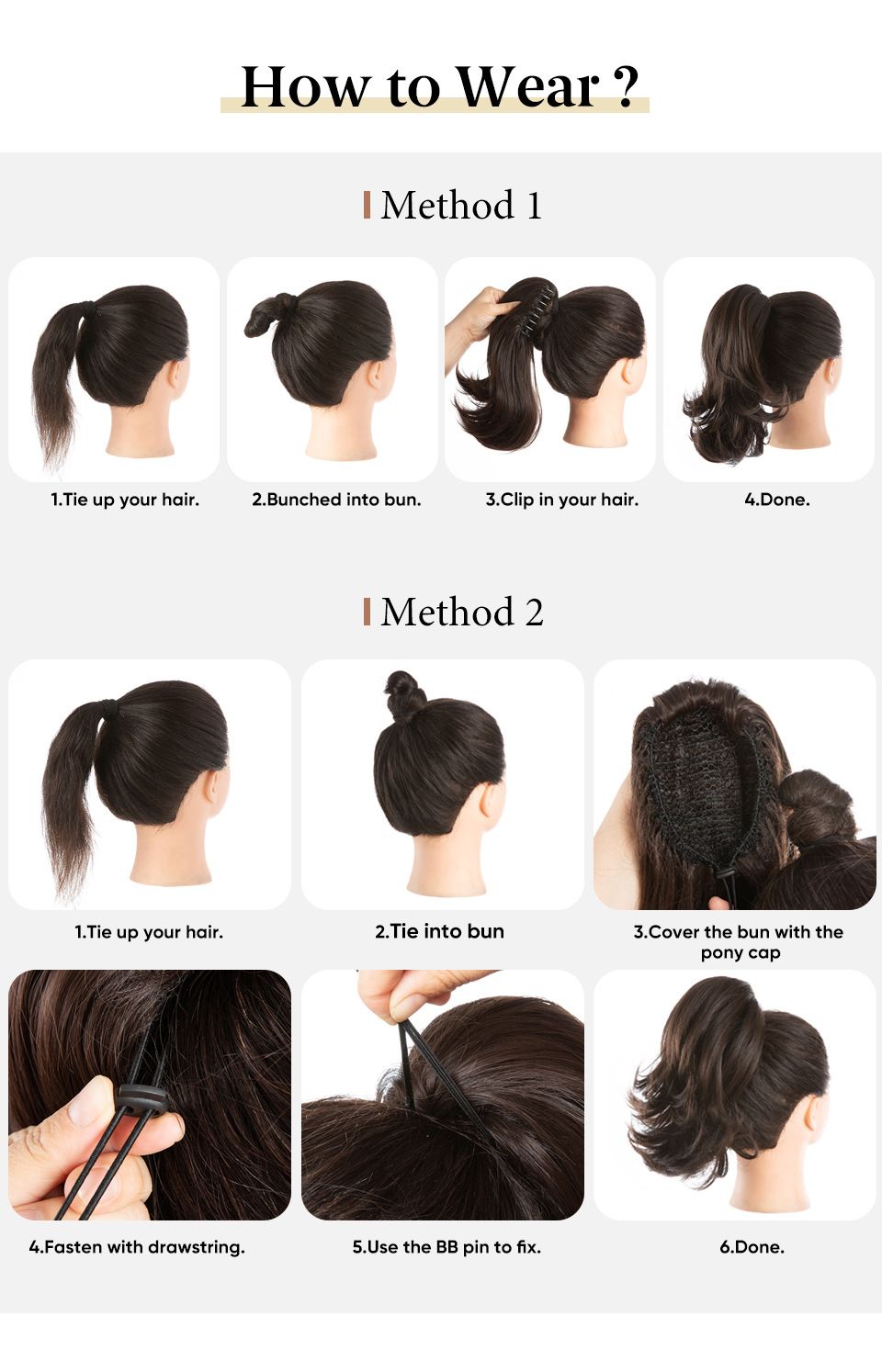 How to Wear ?

Method 1

1.Tie up your hair.

2.Bunched into bun.

3.Clip in your hair.

4.Done.

Method 2

1.Tie up your hair.

2.Tie into bun

3.Cover the bun with the pony cap

4.Fasten with drawstring.

5.Use the BB pin to fix.

6.Done.