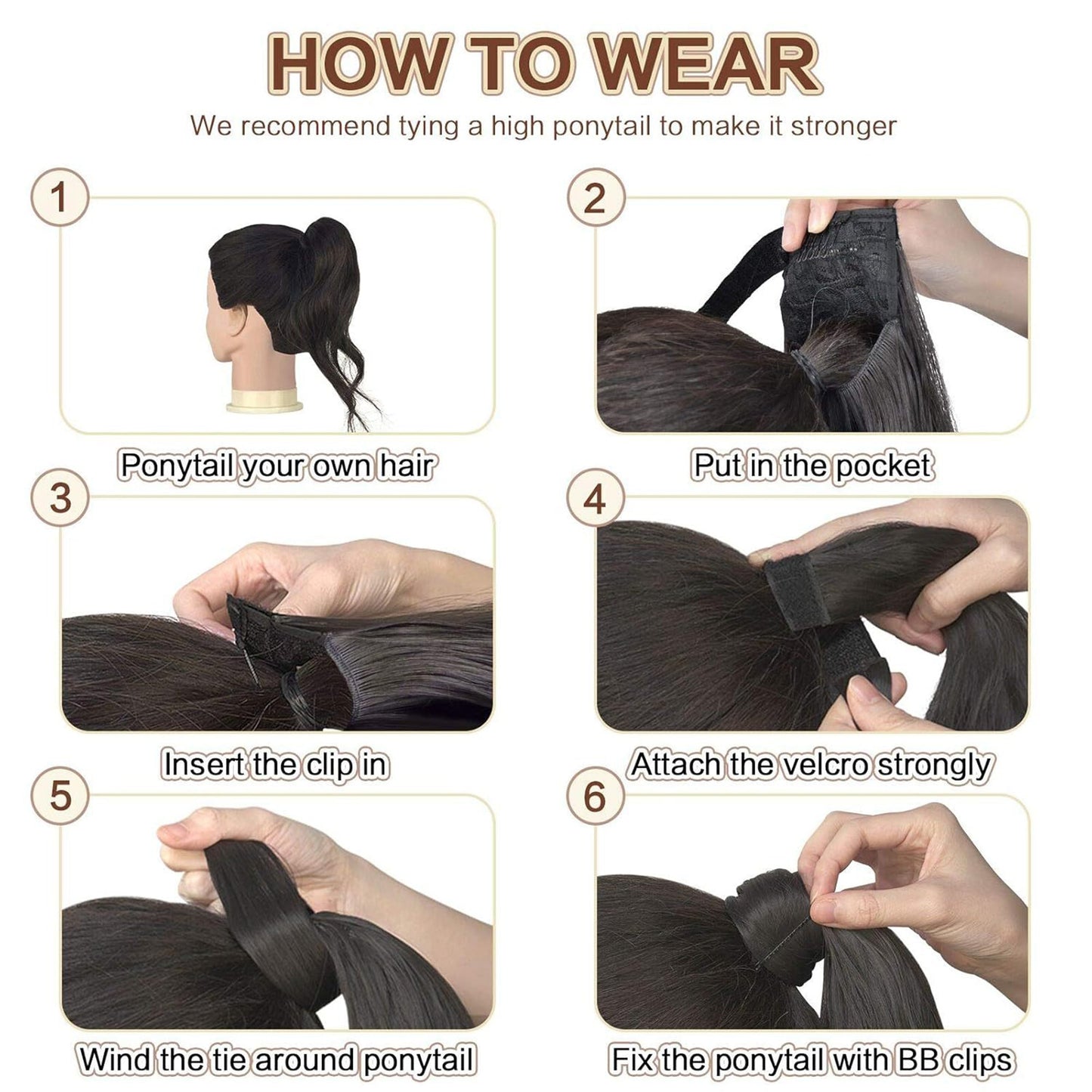 HOW TO WEAR

We recommend tying a high ponytail to make it stronger

1

Ponytail your own hair

2

Put in the pocket

3

Insert the clip in

4

Attach the velcro strongly

5

Wind the tie around ponytail

6

Fix the ponytail with BB clips